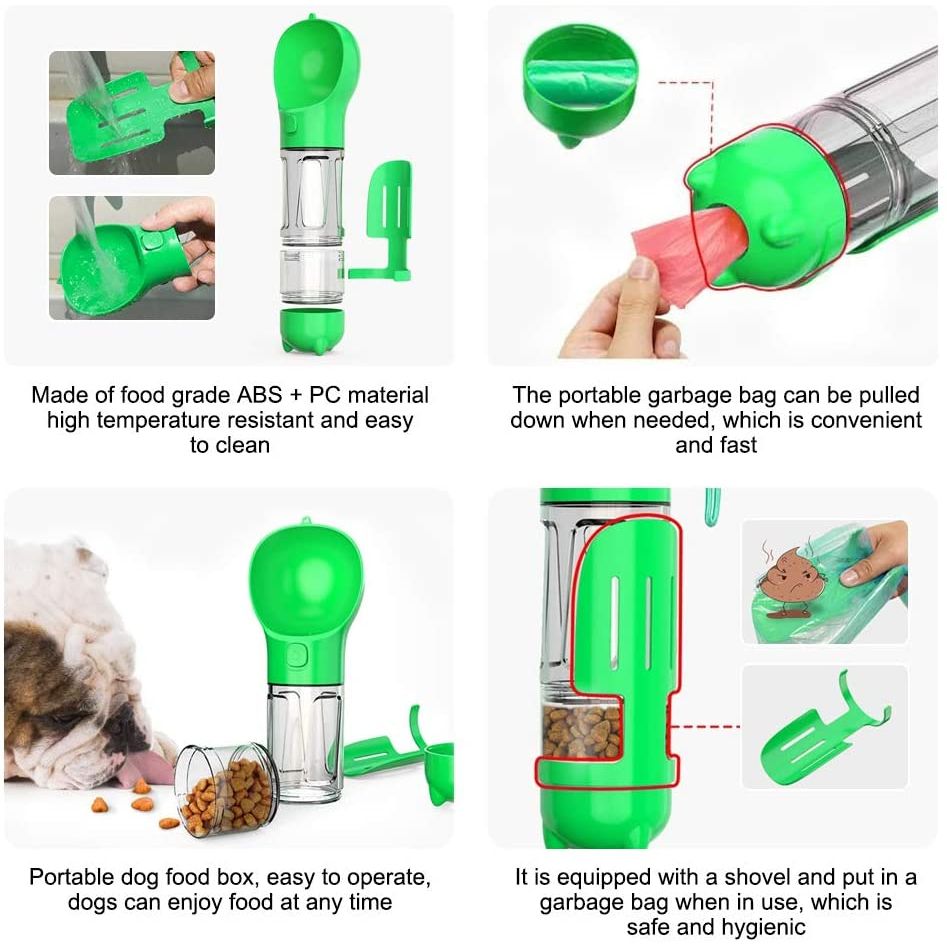 Made of food grade ABS + PC material high temperature resistant and easy to clean

The portable garbage bag can be pulled down when needed, which is convenient and fast

Portable dog food box, easy to operate, dogs can enjoy food at any time

It is equipped with a shovel and put in a garbage bag when in use, which is safe and hygienic